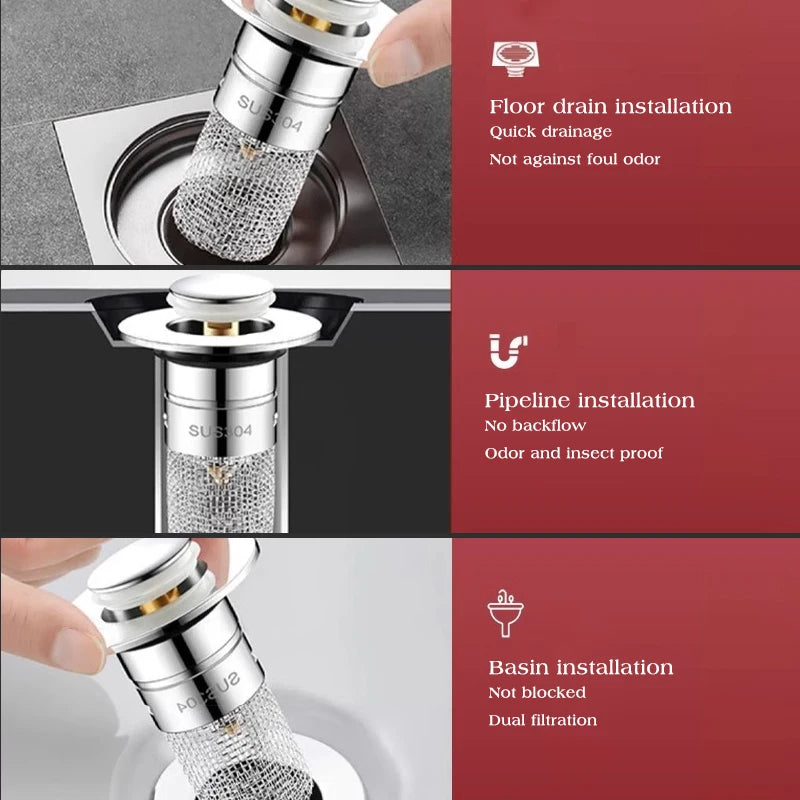 SUS304

Floor drain installation
Quick drainage
Not against foul odor

SUS304

Pipeline installation
No backflow
Odor and insect proof

SUS304

Basin installation
Not blocked
Dual filtration